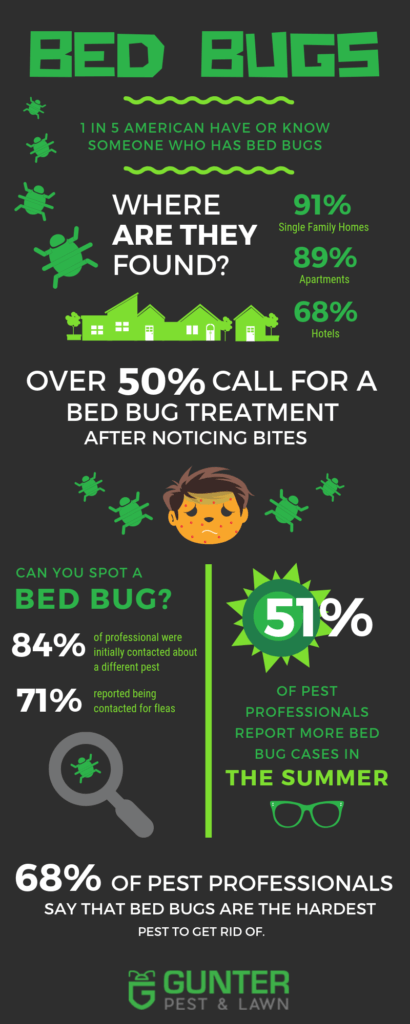 BED BUGS

1 IN 5 AMERICAN HAVE OR KNOW SOMEONE WHO HAS BED BUGS

WHERE ARE THEY FOUND?

91%
Single Family Homes

89%
Apartments

68%
Hotels

OVER 50% CALL FOR A BED BUG TREATMENT AFTER NOTICING BITES

CAN YOU SPOT A BED BUG?

84% of professional were initially contacted about a different pest

71% reported being contacted for fleas

51%

OF PEST PROFESSIONALS REPORT MORE BED BUG CASES IN THE SUMMER

68% OF PEST PROFESSIONALS SAY THAT BED BUGS ARE THE HARDEST PEST TO GET RID OF.

GUNTER
PEST & LAWN